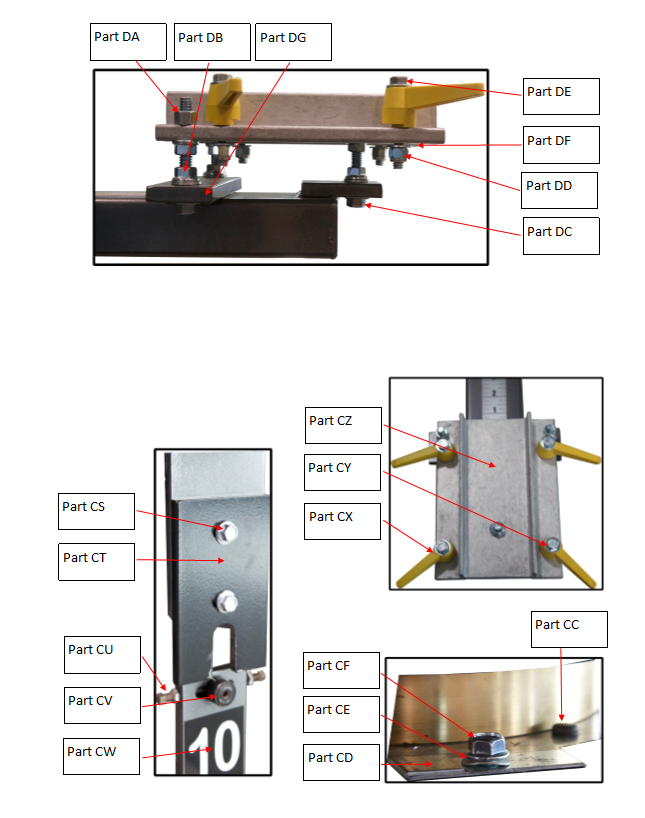 Part DA

Part DB

Part DG

Part DE

Part DF

Part DD

Part DC

Part CZ

Part CY

Part CX

2

1

Part CS

Part CT

Part CU

Part CV

Part CW

10

Part CC

Part CF

Part CE

Part CD